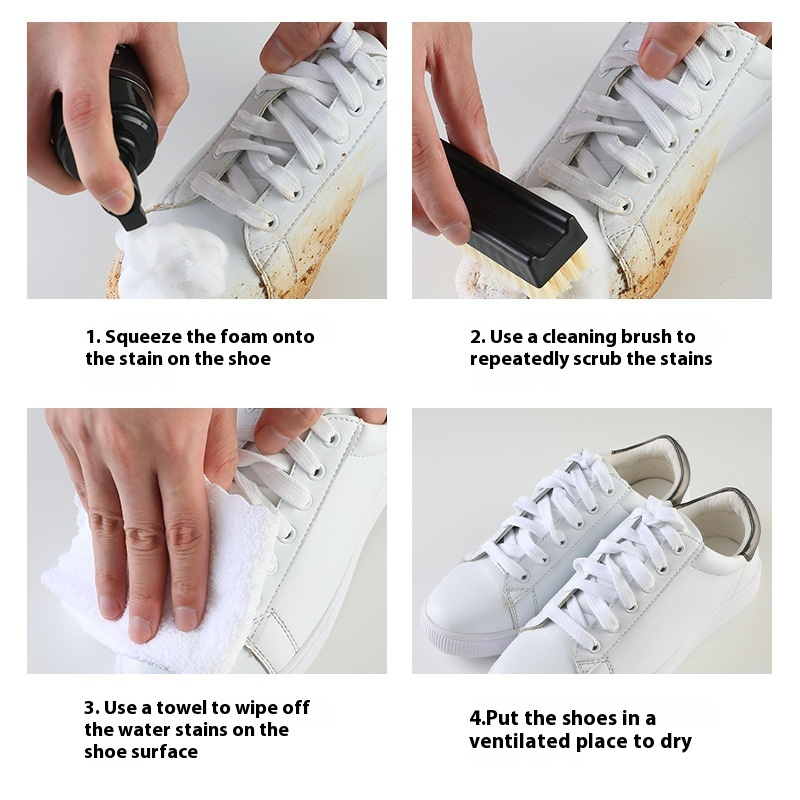 1. Squeeze the foam onto the stain on the shoe

2. Use a cleaning brush to repeatedly scrub the stains

3. Use a towel to wipe off the water stains on the shoe surface

4.Put the shoes in a ventilated place to dry